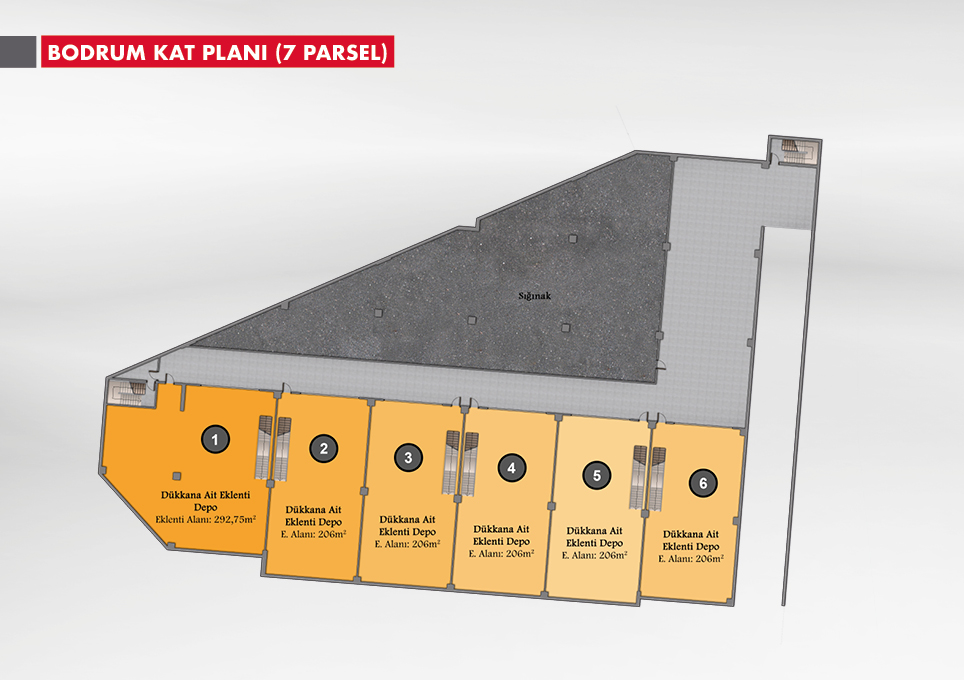 BODRUM KAT PLANI (7 PARSEL)

Sığınak

1

Dükkana Ait Eklenti Depo
Eklenti Alanı: 292,75m²

2

Dükkana Ait Eklenti Depo
E. Alanı: 206m²

3

Dükkana Ait Eklenti Depo
E. Alanı: 206m²

4

Dükkana Ait Eklenti Depo
E. Alanı: 206m²

5

Dükkana Ait Eklenti Depo
E. Alanı: 206m²

6

Dükkana Ait Eklenti Depo
E. Alanı: 206m²